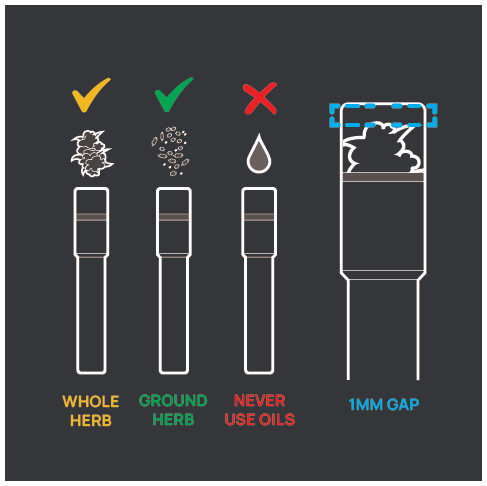 WHOLE HERB

GROUND HERB

NEVER USE OILS

1MM GAP